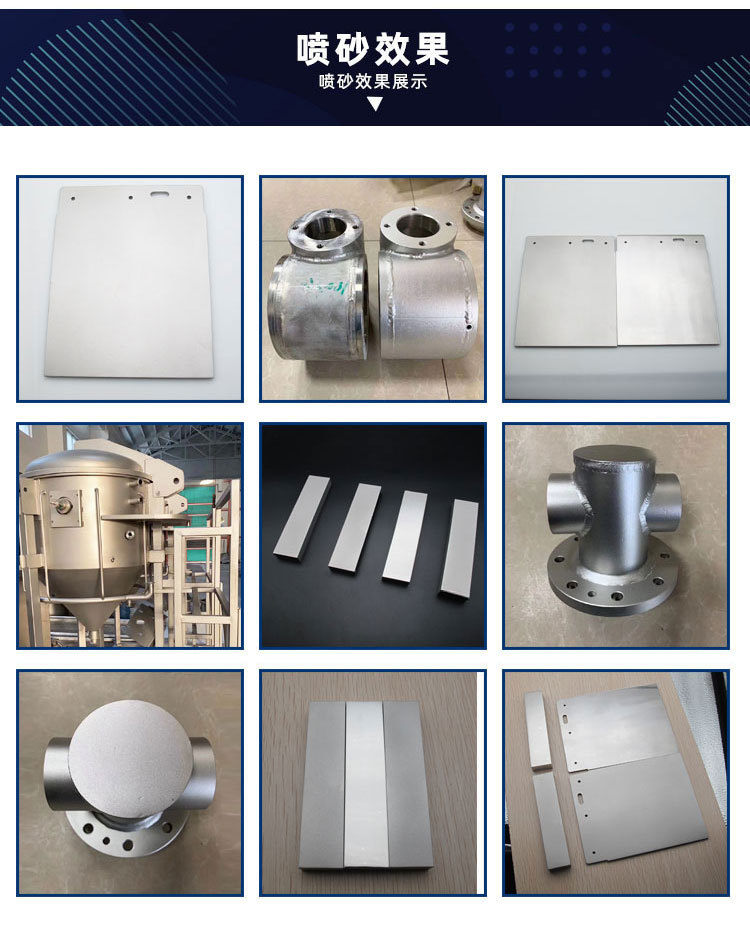 喷砂效果

喷砂效果展示